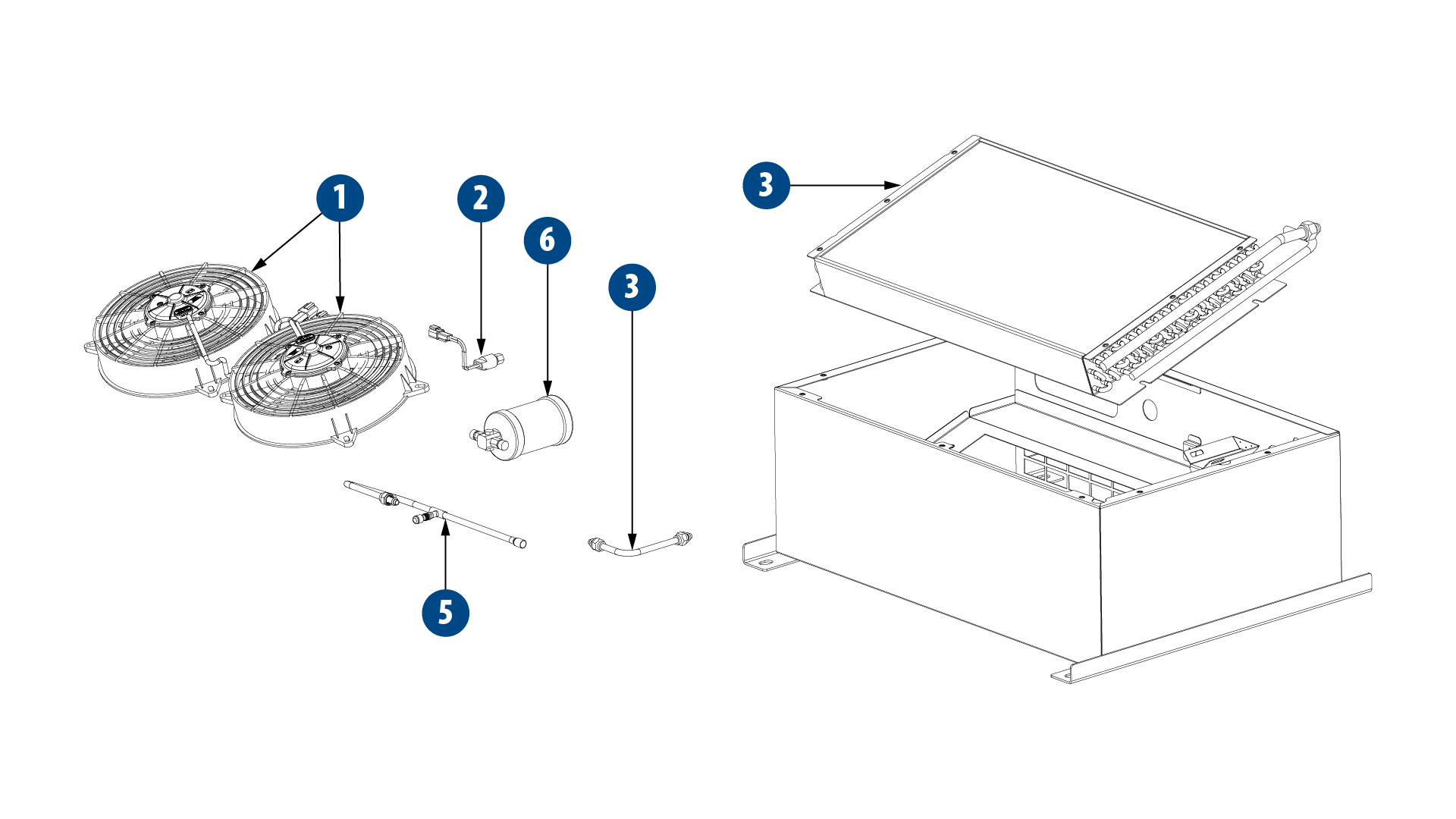 1
2
6
3
3
5