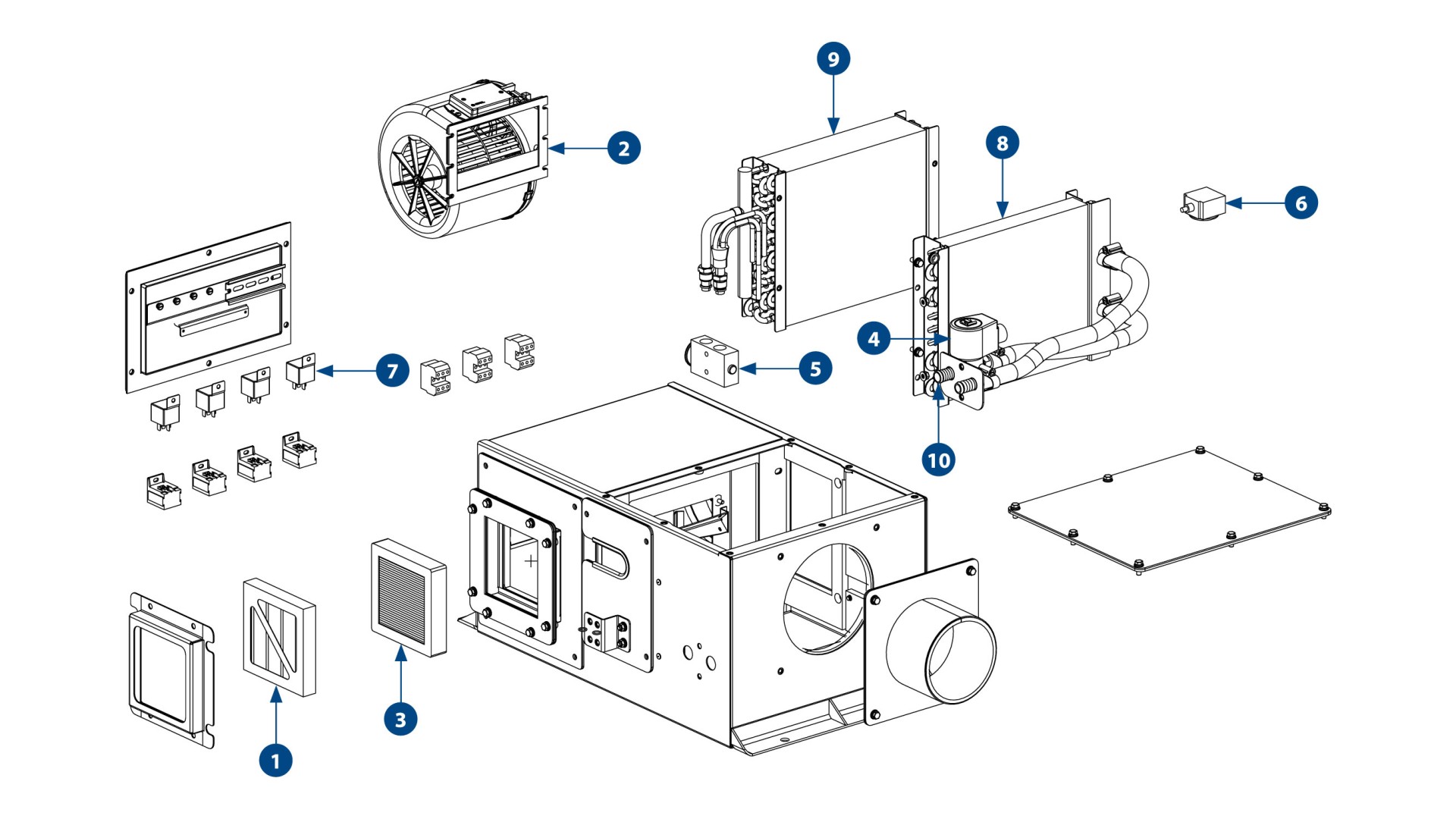 9
2
8
6
4
7
5
10
3
1