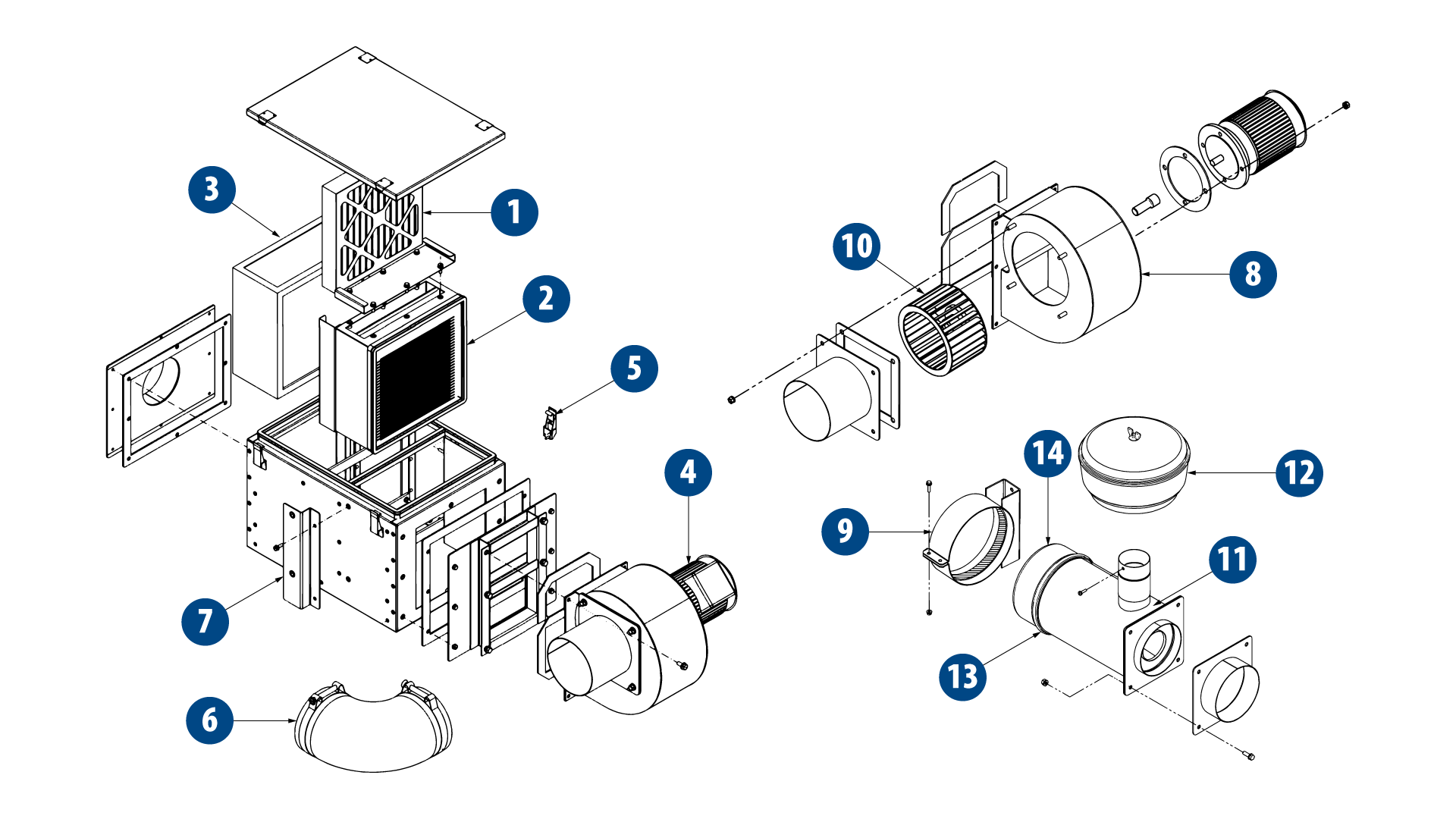 3
1
2
5
4
7
6
10
8
14
12
9
11
13