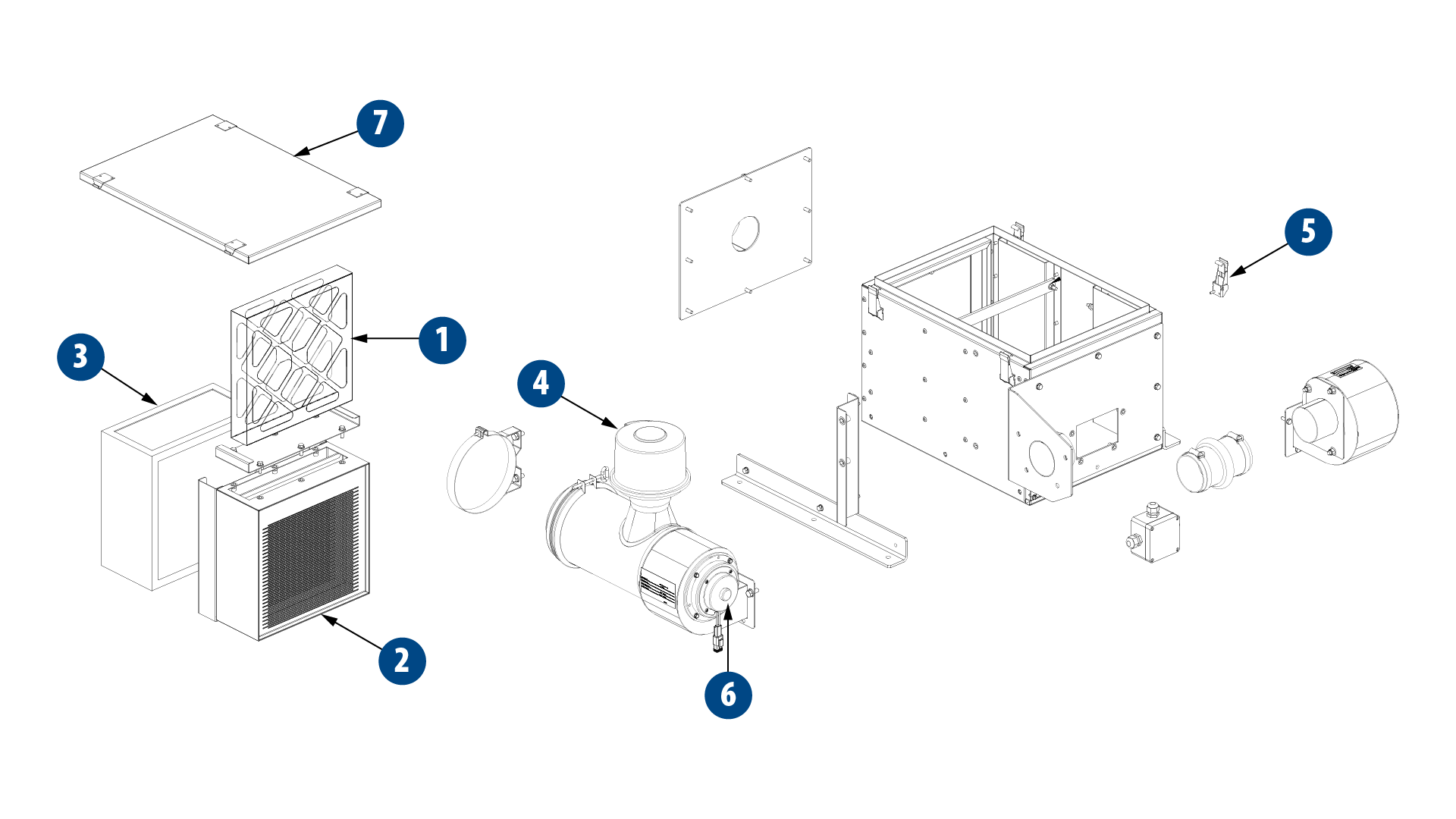 7

5

1

3

4

2

6