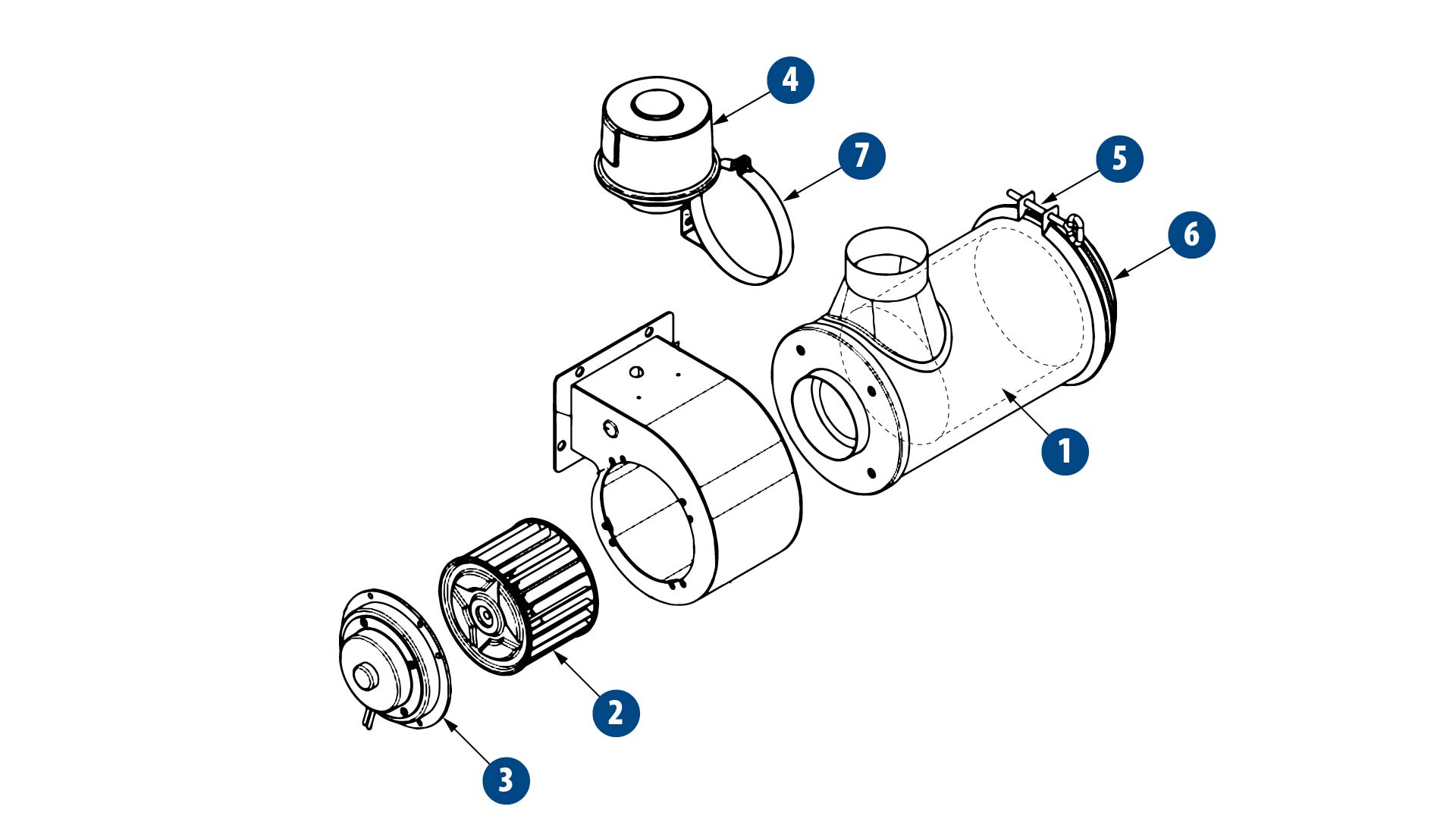 4
7
5
6
1
2
3