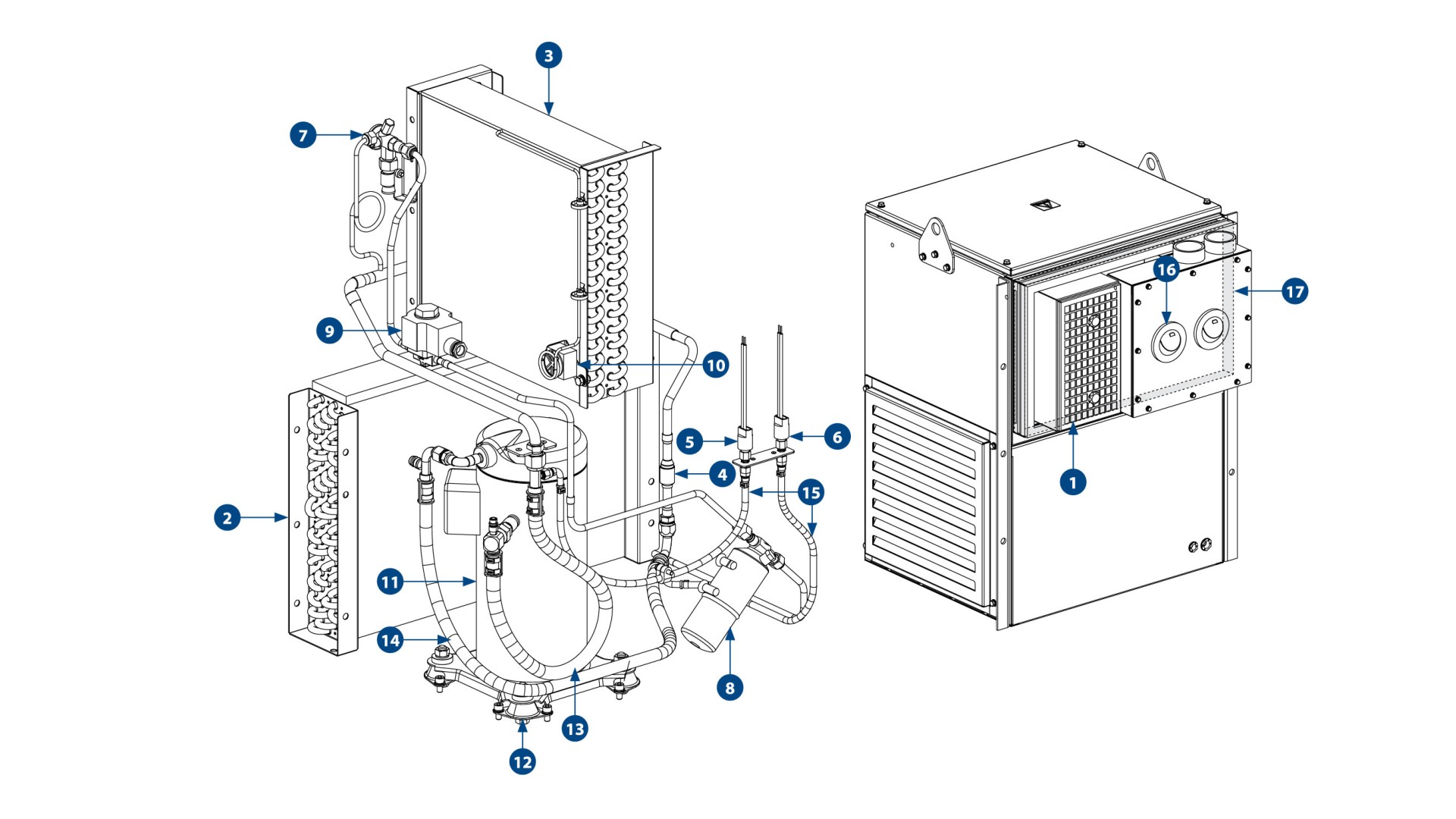 3
7
9
10
5
6
4
15
2
11
14
8
13
12
16
17
1