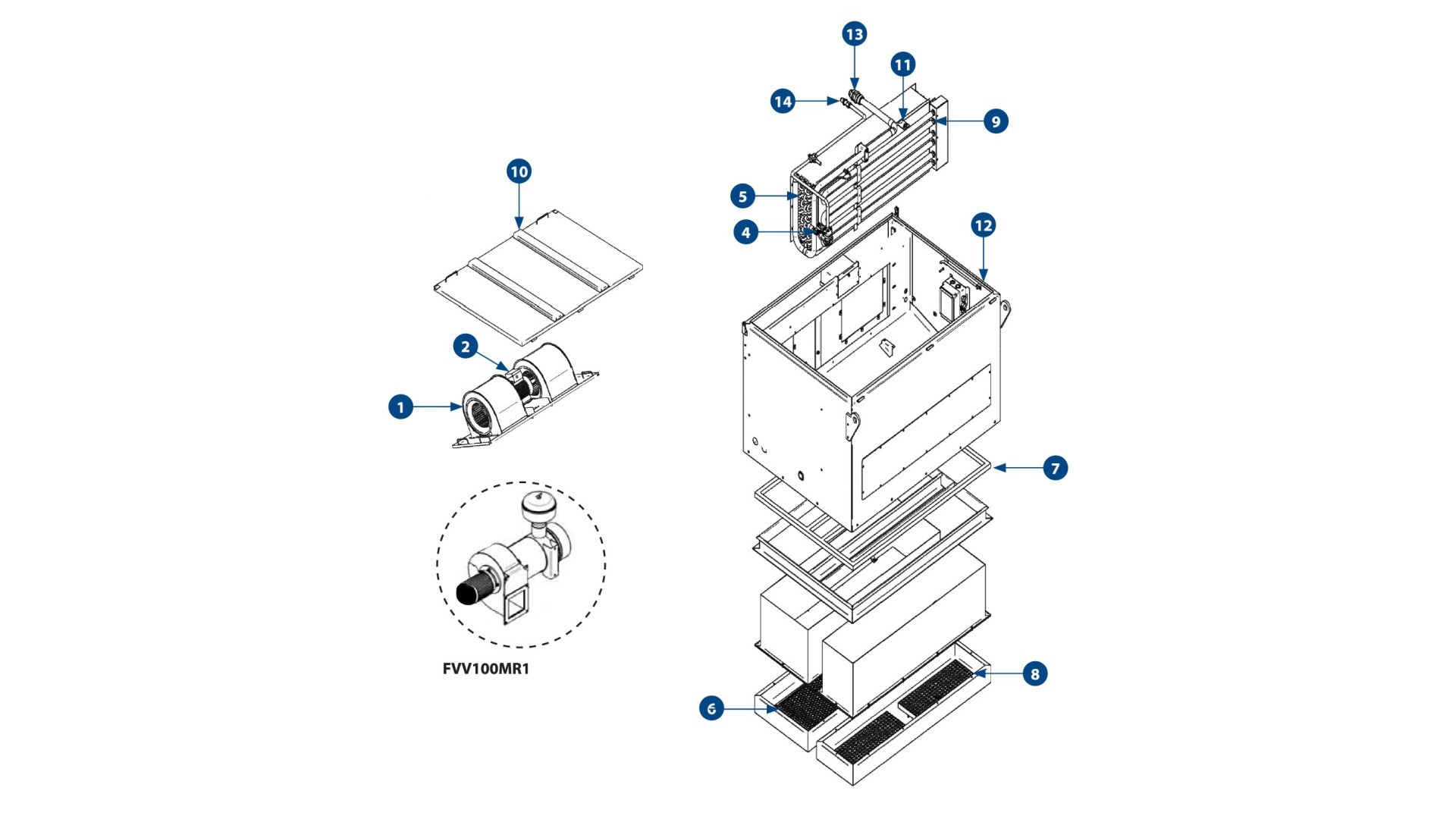 13
11
14
9
10
5
4
12
2
1
7
FVV100MR1
8
6