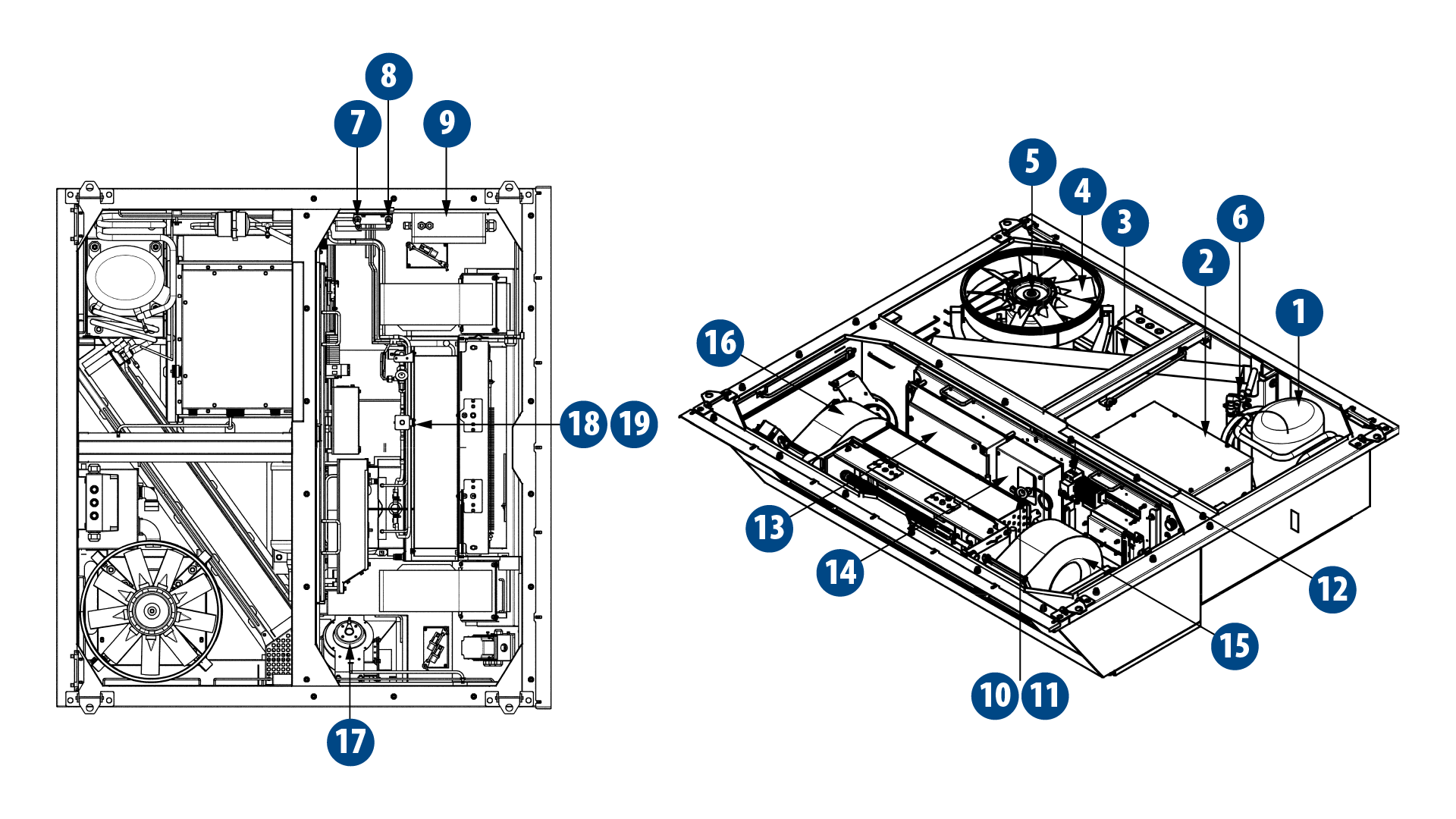 8
7
9
18
19
17
5
4
3
6
2
1
16
13
14
12
15
10
11