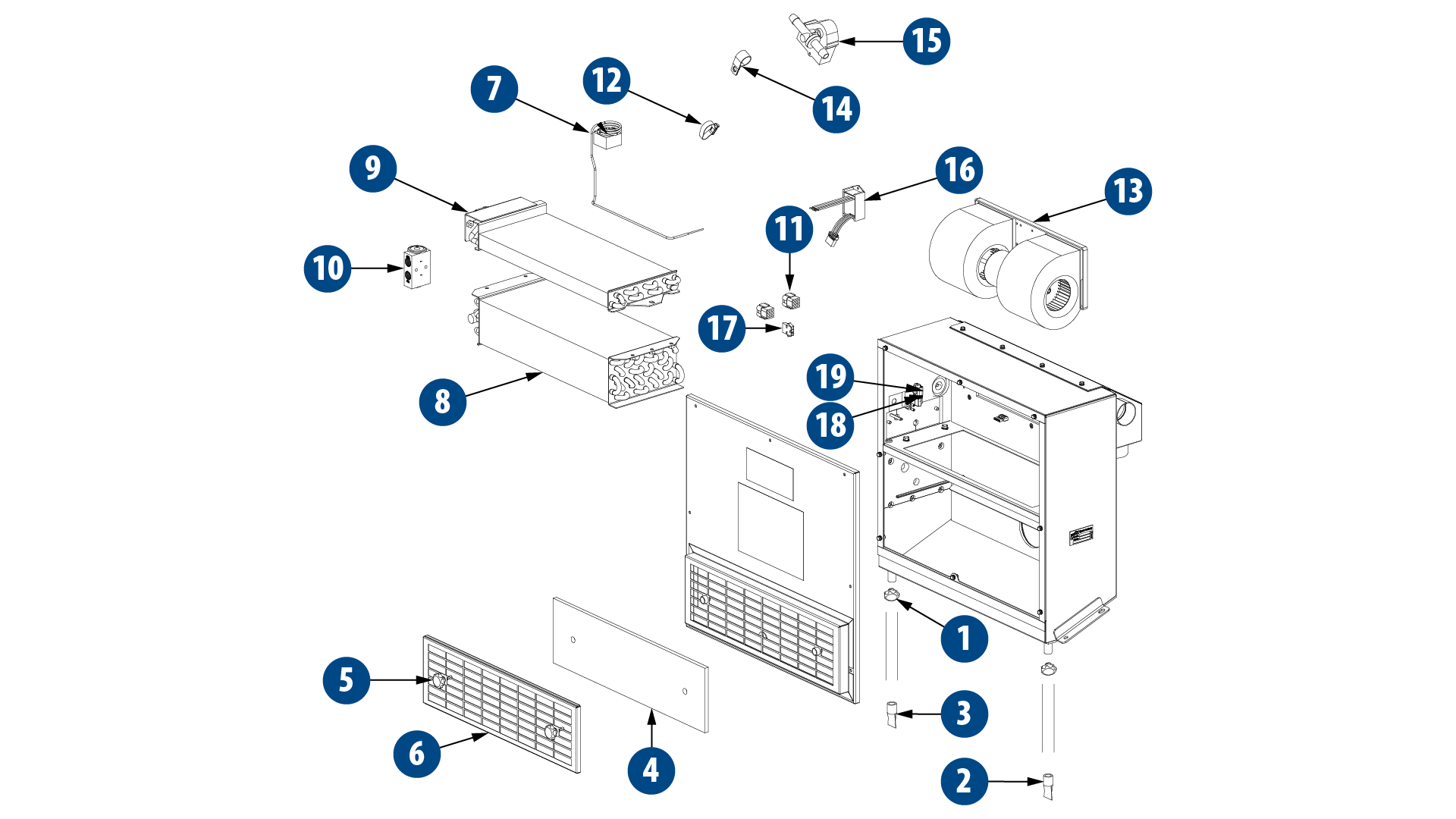 15
7
12
14
9
16
13
11
10
17
19
18
8
1
5
3
6
4
2