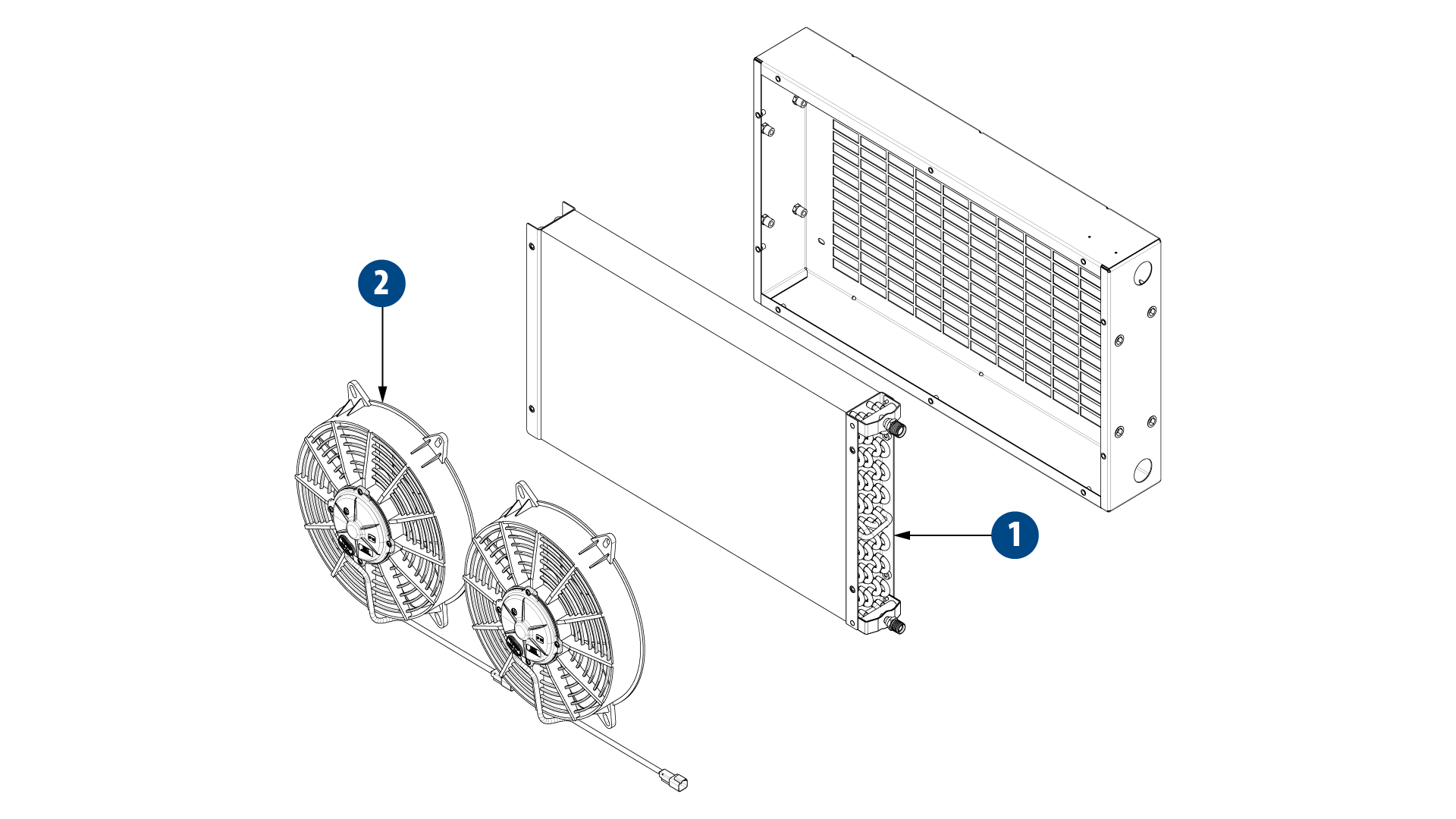 2

1