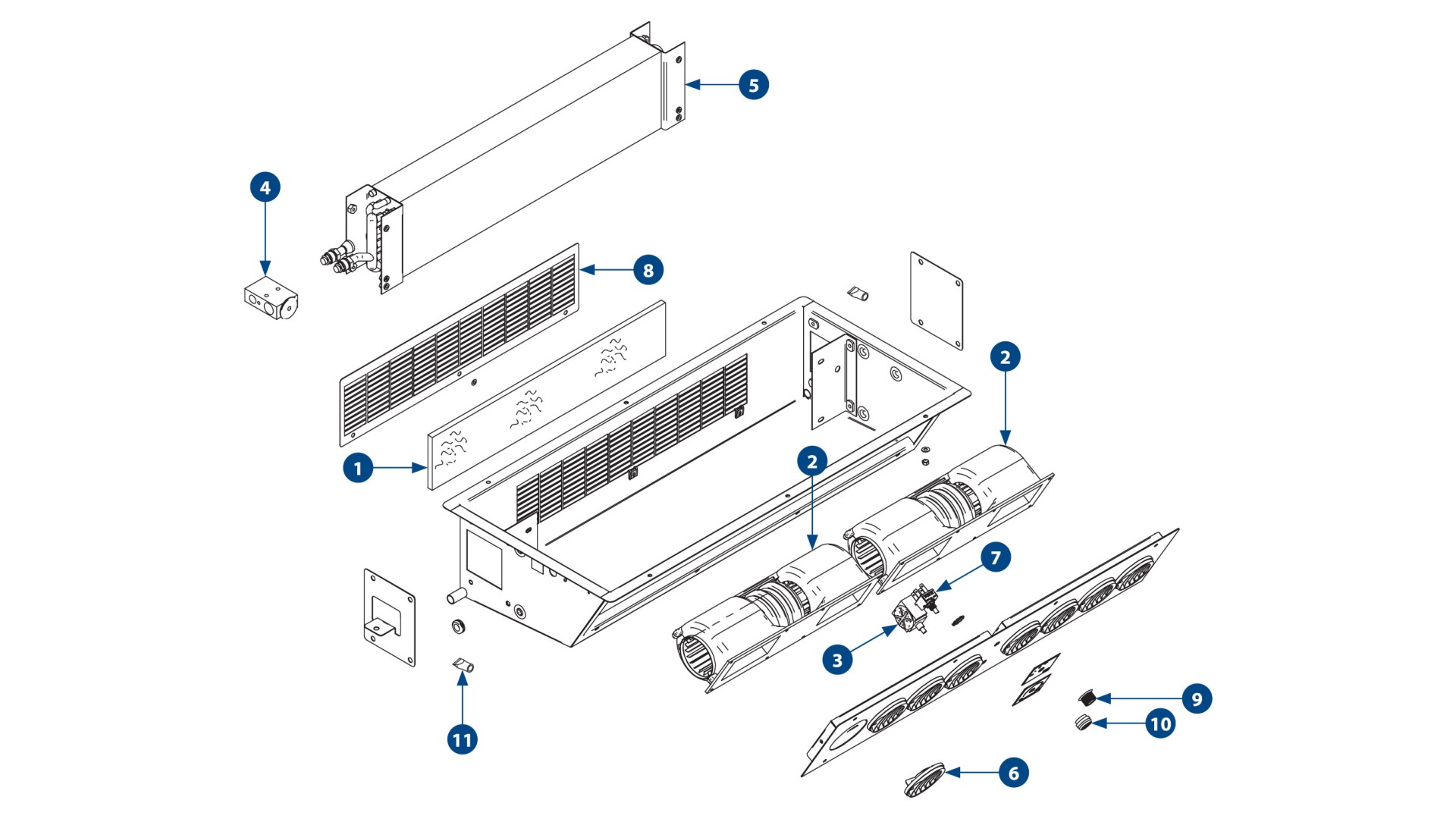 5
4
8
2
1
2
7
3
9
10
11
6