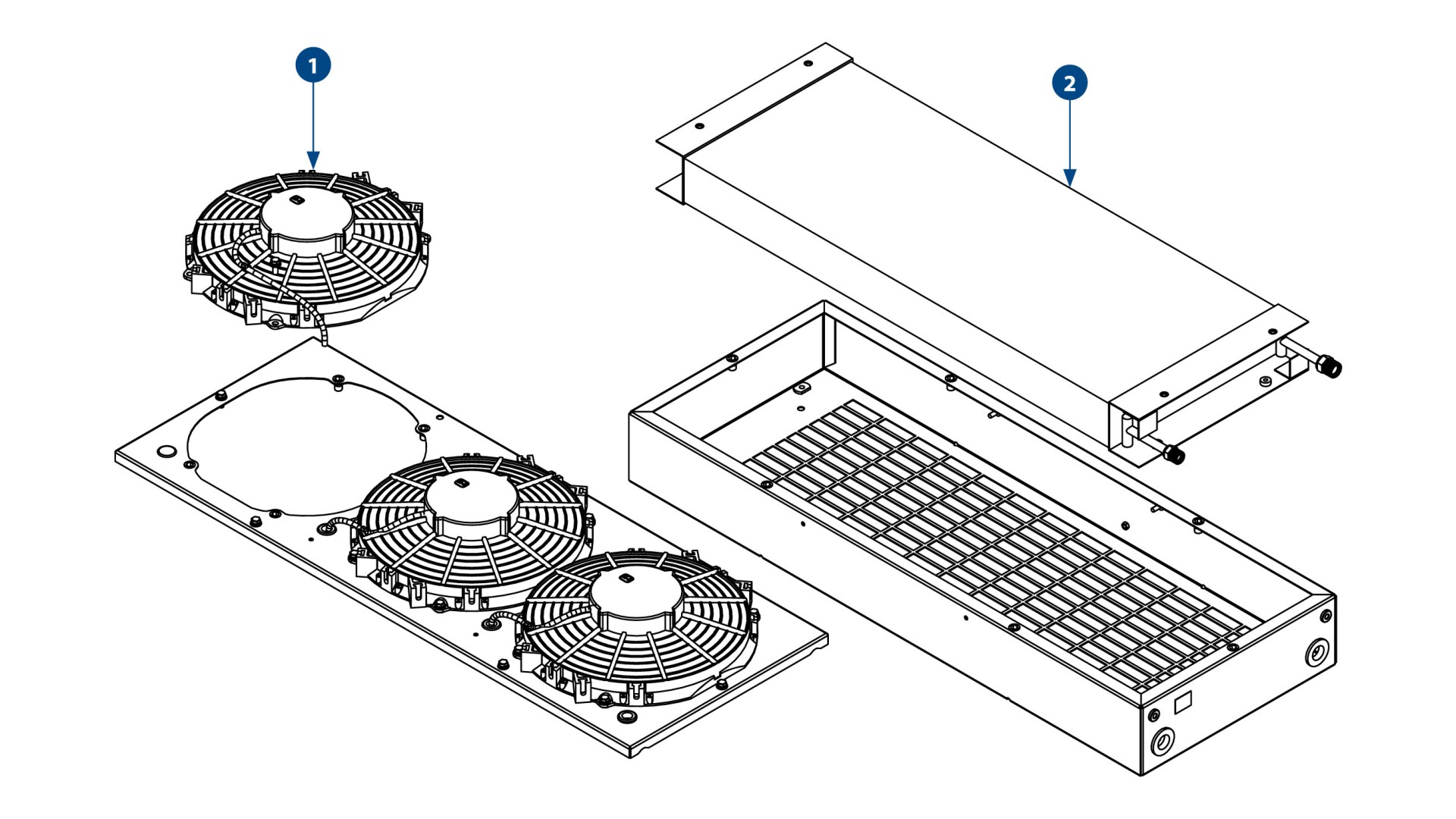 1

2