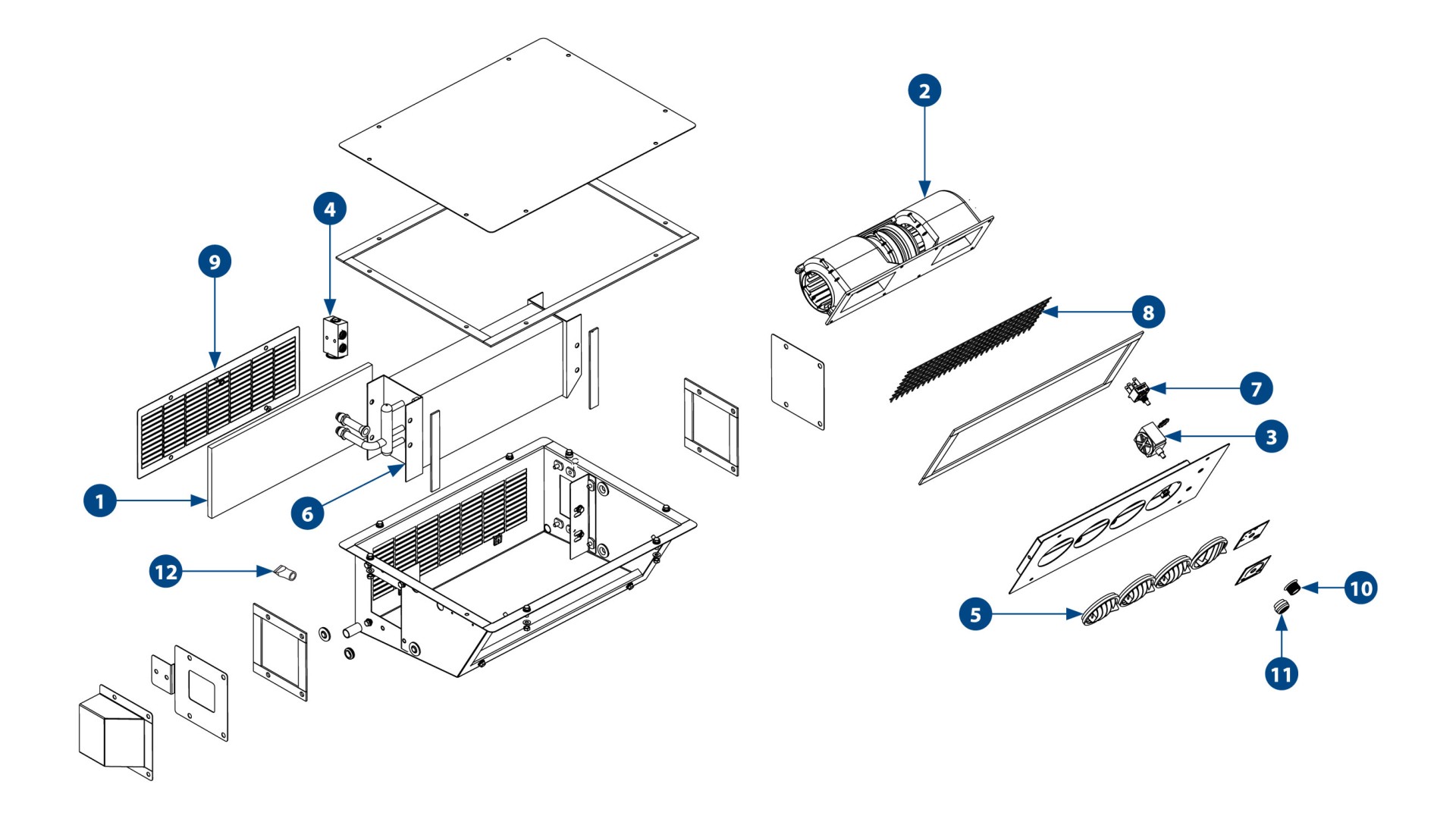 2
4
9
8
7
3
1
6
12
10
5
11